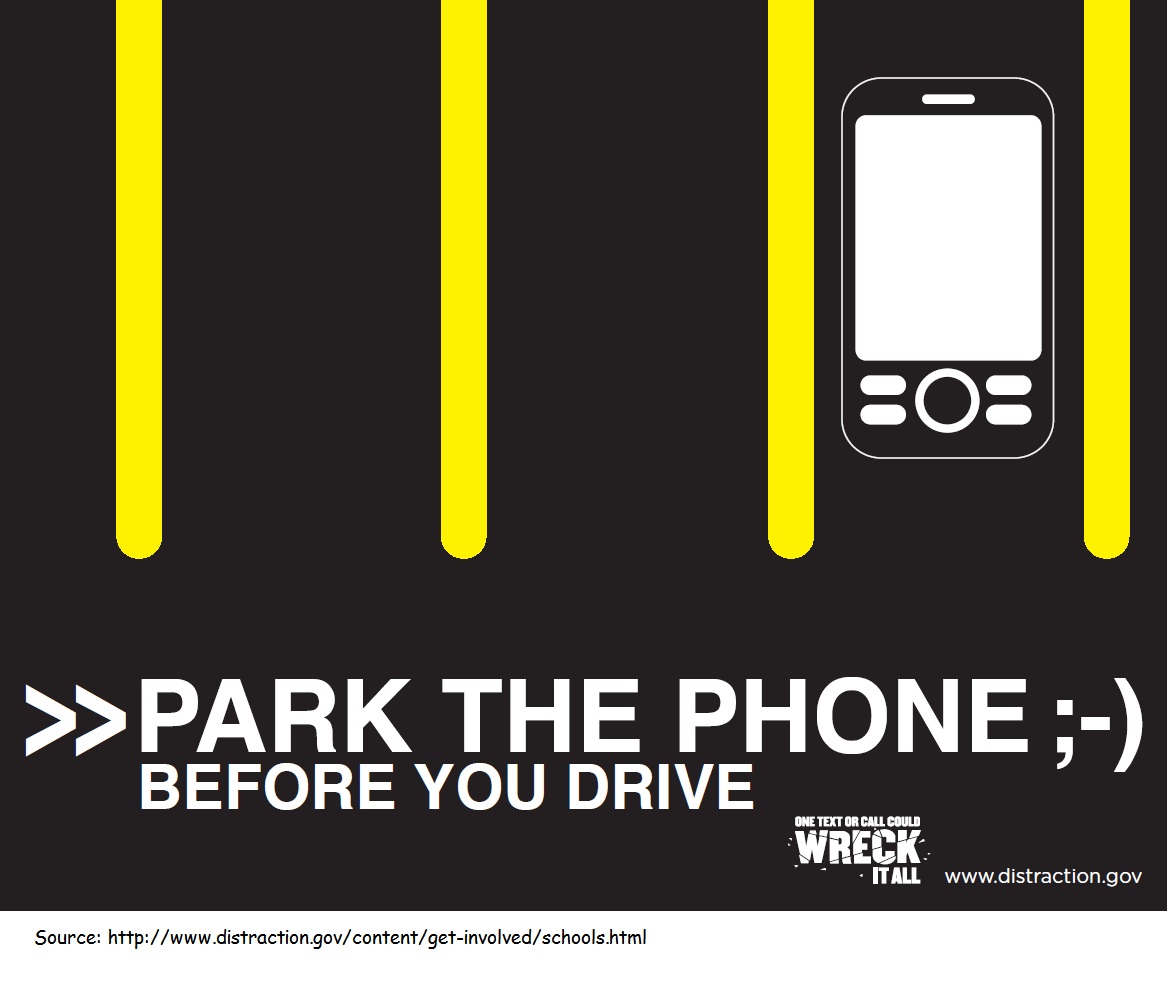 >>PARK THE PHONE ;-)
BEFORE YOU DRIVE

ONE TEXT OR CALL COULD
WRECK
IT ALL

www.distraction.gov

Source: http://www.distraction.gov/content/get-involved/schools.html