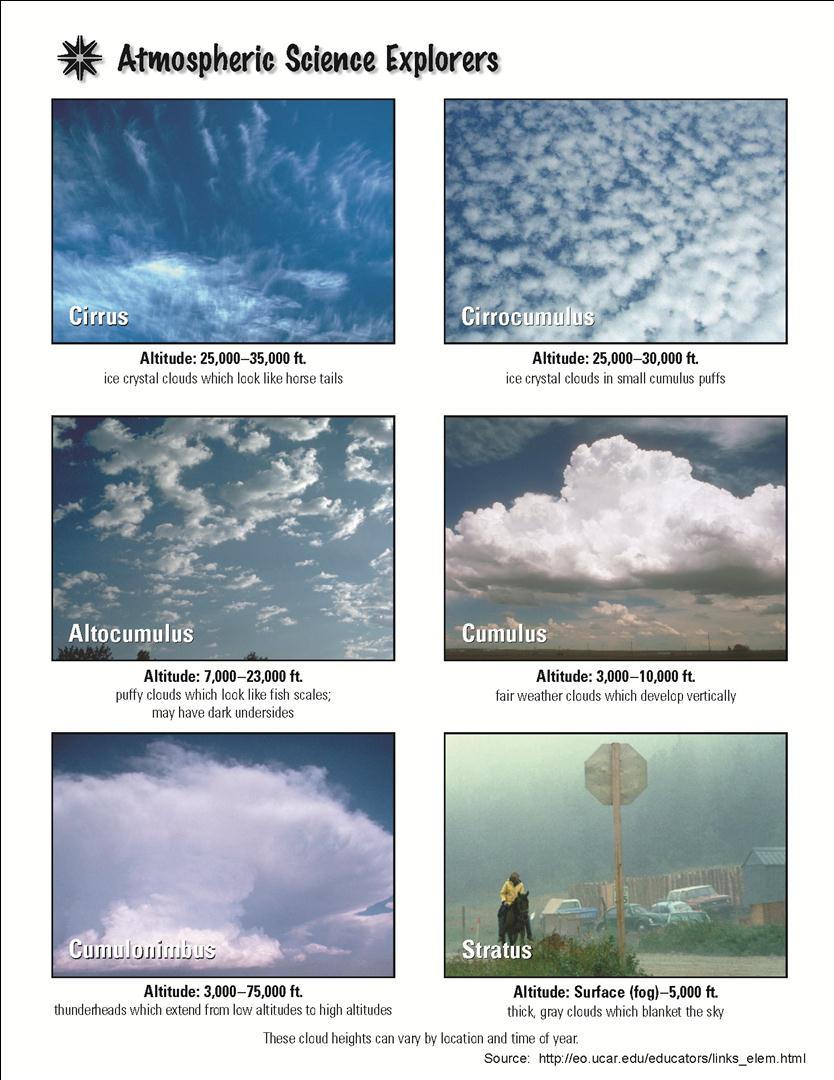 Atmospheric Science Explorers

Cirrus

Altitude: 25,000–35,000 ft.
ice crystal clouds which look like horse tails

Cirrocumulus

Altitude: 25,000–30,000 ft.
ice crystal clouds in small cumulus puffs

Altocumulus

Altitude: 7,000–23,000 ft.
puffy clouds which look like fish scales; may have dark undersides

Cumulus

Altitude: 3,000–10,000 ft.
fair weather clouds which develop vertically

Cumulonimbus

Altitude: 3,000–75,000 ft.
thunderheads which extend from low altitudes to high altitudes

Stratus

Altitude: Surface (fog)–5,000 ft.
thick, gray clouds which blanket the sky

These cloud heights can vary by location and time of year.

Source: http://eo.ucar.edu/educators/links_elem.html